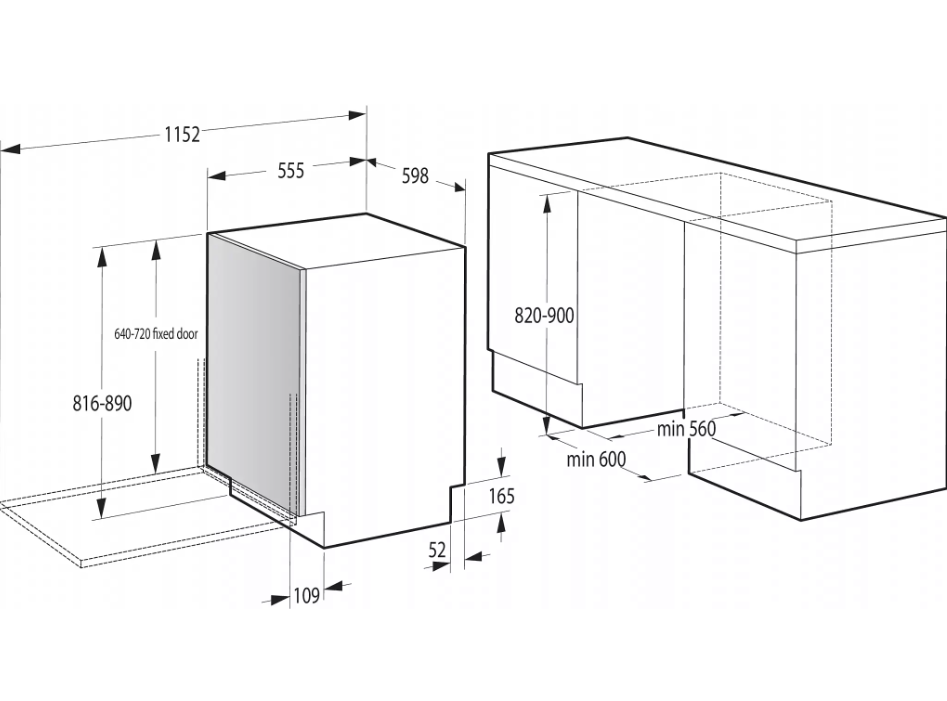 1152
555
598
640-720 fixed door
816-890
165
52
109
820-900
min 560
min 600