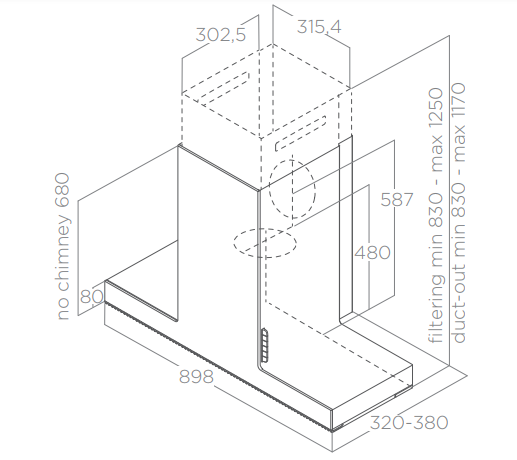 302,5
315,4
no chimney 680
80
587
480
filtering min 830 - max 1250
duct-out min 830 - max 1170
898
320-380