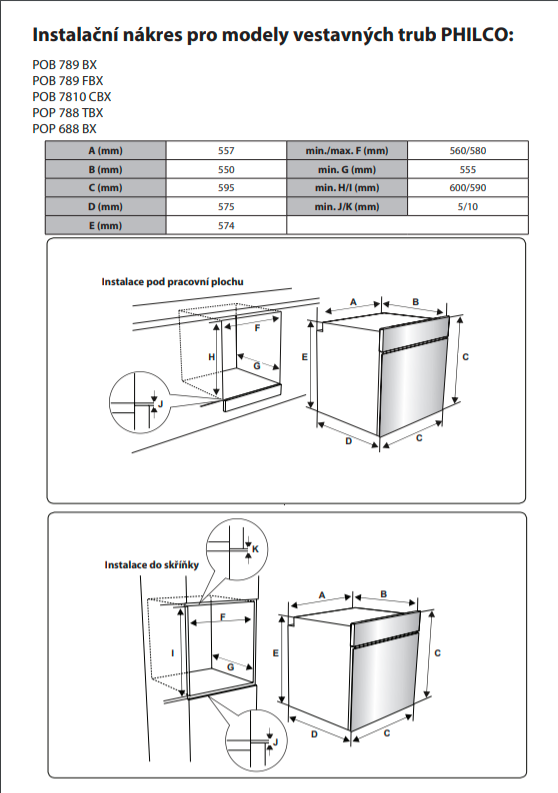 Instalační nákres pro modely vestavných trub PHILCO:

POB 789 BX
POB 789 FBX
POB 7810 CBX
POP 788 TBX
POP 688 BX

| A (mm) | 557 | min./max. F (mm) | 560/580 |
|---|---|---|---|
| B (mm) | 550 | min. G (mm) | 555 |
| C (mm) | 595 | min. H/I (mm) | 600/590 |
| D (mm) | 575 | min. J/K (mm) | 5/10 |
| E (mm) | 574 | | |

Instalace pod pracovní plochu

F
H
G
J
A
B
E
C
D
C

Instalace do skříňky

K
F
I
G
J
A
B
E
C
D
C