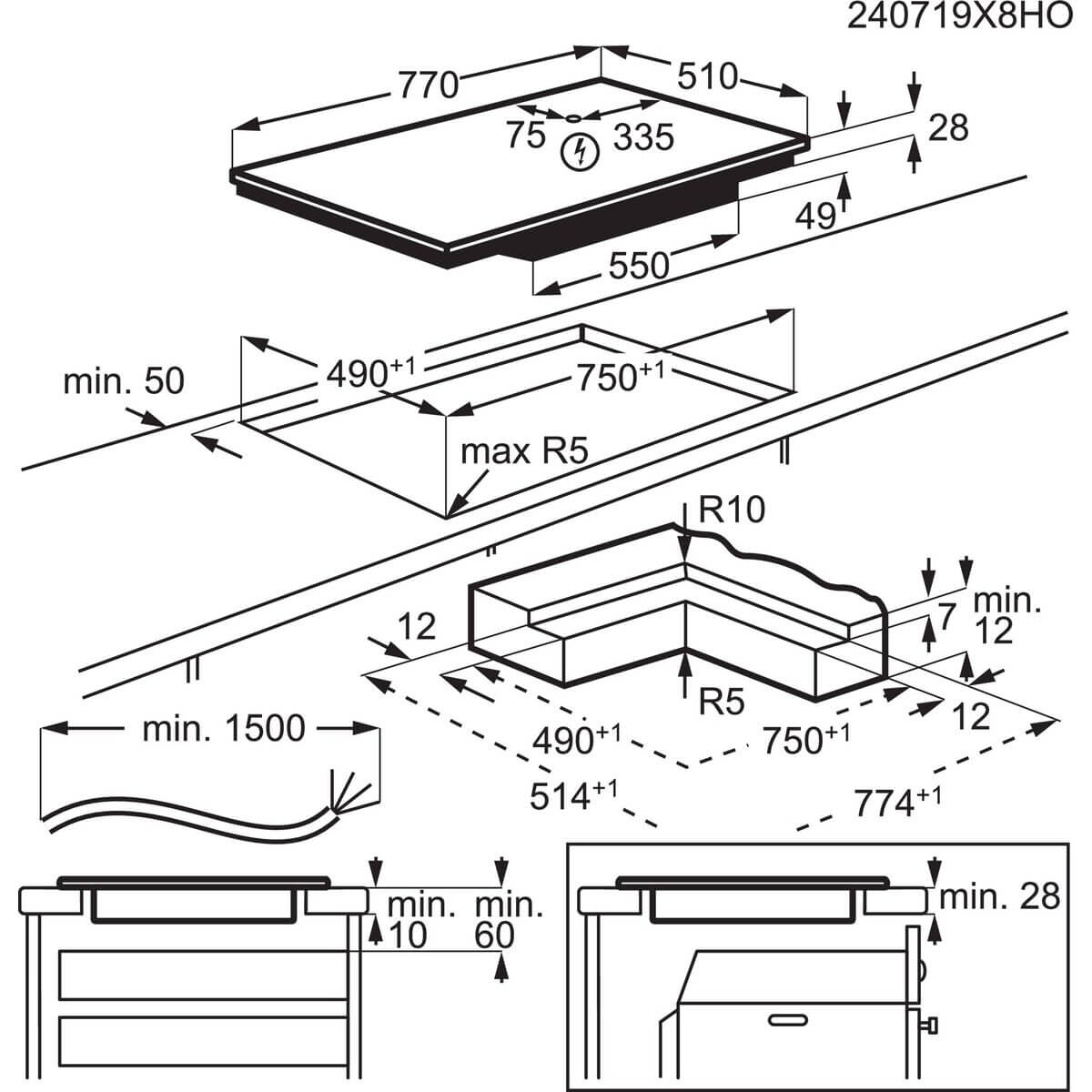 240719X8HO

770
510
75
335
28
49
550

min. 50
$490^{+1}$
$750^{+1}$
max R5

R10
12
7
min. 12
R5
12
$490^{+1}$
$750^{+1}$
$514^{+1}$
$774^{+1}$

min. 1500

min. 10
min. 60

min. 28